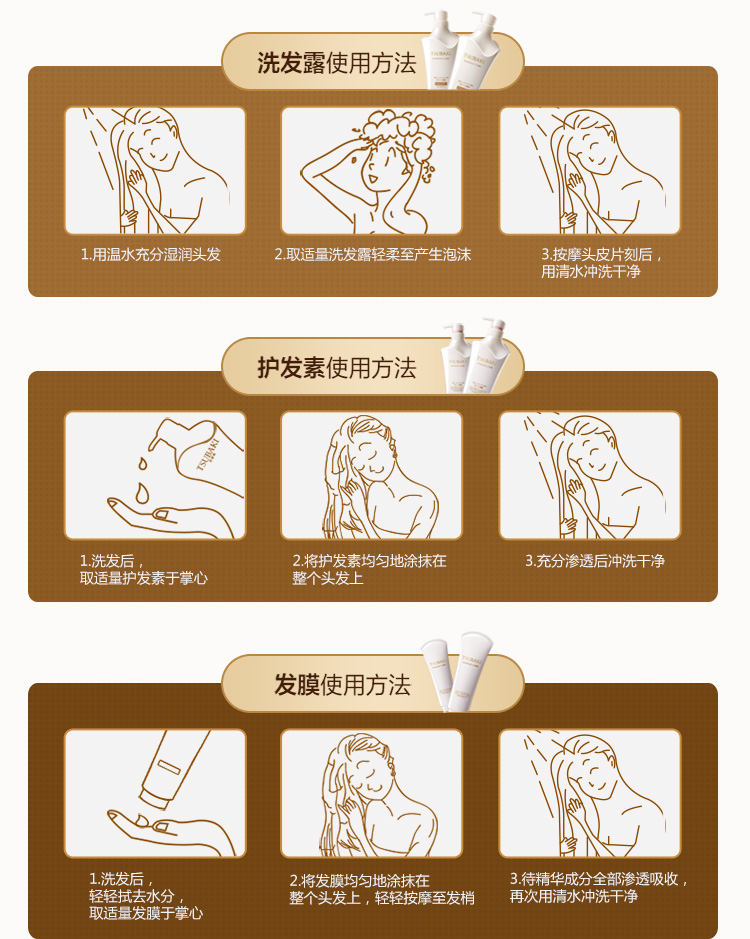 洗发露使用方法

1.用温水充分湿润头发

2.取适量洗发露轻柔至产生泡沫

3.按摩头皮片刻后，用清水冲洗干净

护发素使用方法

TSUBAKI

1.洗发后，取适量护发素于掌心

2.将护发素均匀地涂抹在整个头发上

3.充分渗透后冲洗干净

发膜使用方法

1.洗发后，轻轻拭去水分，取适量发膜于掌心

2.将发膜均匀地涂抹在整个头发上，轻轻按摩至发梢

3.待精华成分全部渗透吸收，再次用清水冲洗干净